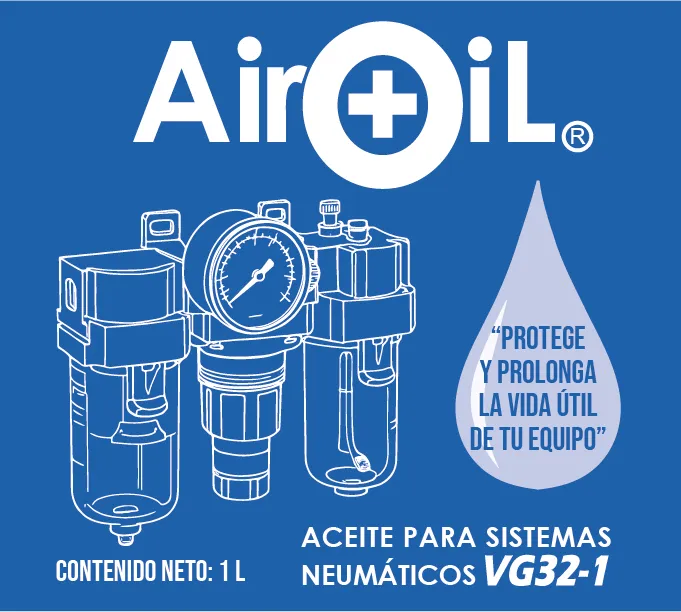 AirOiL®

"PROTEGE Y PROLONGA LA VIDA ÚTIL DE TU EQUIPO"

CONTENIDO NETO: 1 L

ACEITE PARA SISTEMAS NEUMÁTICOS VG32-1